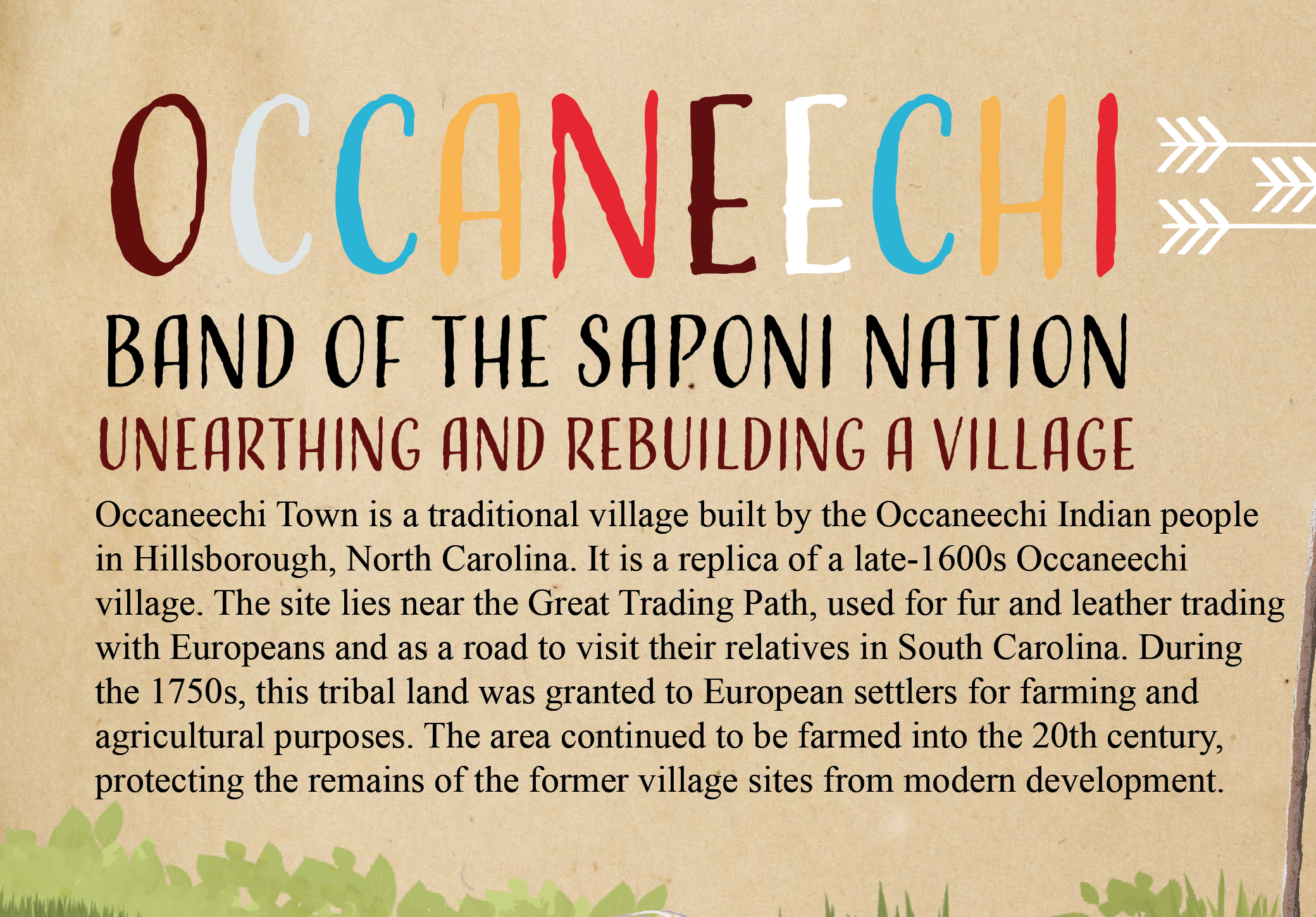 OCCANEECHI

BAND OF THE SAPONI NATION

UNEARTHING AND REBUILDING A VILLAGE

Occaneechi Town is a traditional village built by the Occaneechi Indian people in Hillsborough, North Carolina. It is a replica of a late-1600s Occaneechi village. The site lies near the Great Trading Path, used for fur and leather trading with Europeans and as a road to visit their relatives in South Carolina. During the 1750s, this tribal land was granted to European settlers for farming and agricultural purposes. The area continued to be farmed into the 20th century, protecting the remains of the former village sites from modern development.